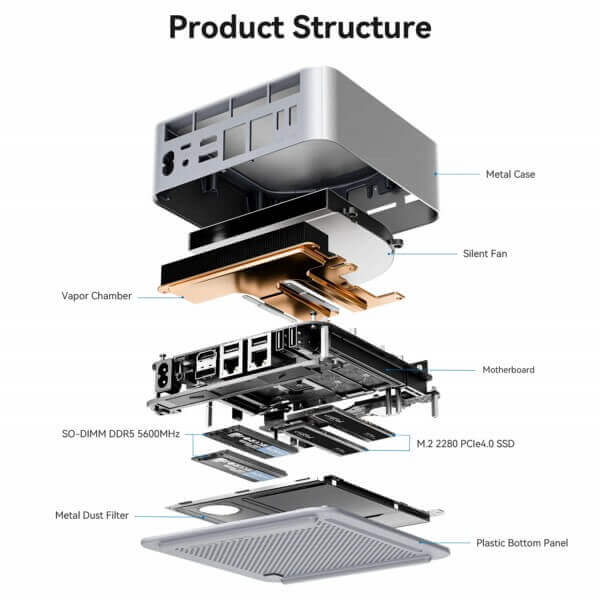 Product Structure

Metal Case

Silent Fan

Vapor Chamber

Motherboard

SO-DIMM DDR5 5600MHz

M.2 2280 PCIe4.0 SSD

Metal Dust Filter

Plastic Bottom Panel